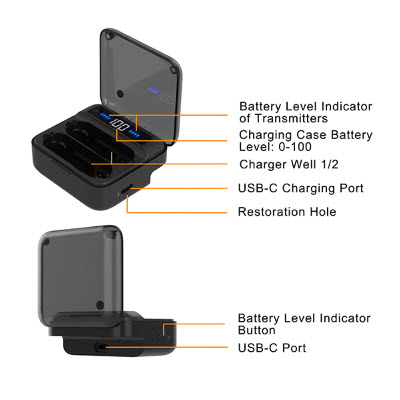 100

Battery Level Indicator of Transmitters

Charging Case Battery Level: 0-100

Charger Well 1/2

USB-C Charging Port

Restoration Hole

Battery Level Indicator Button

USB-C Port