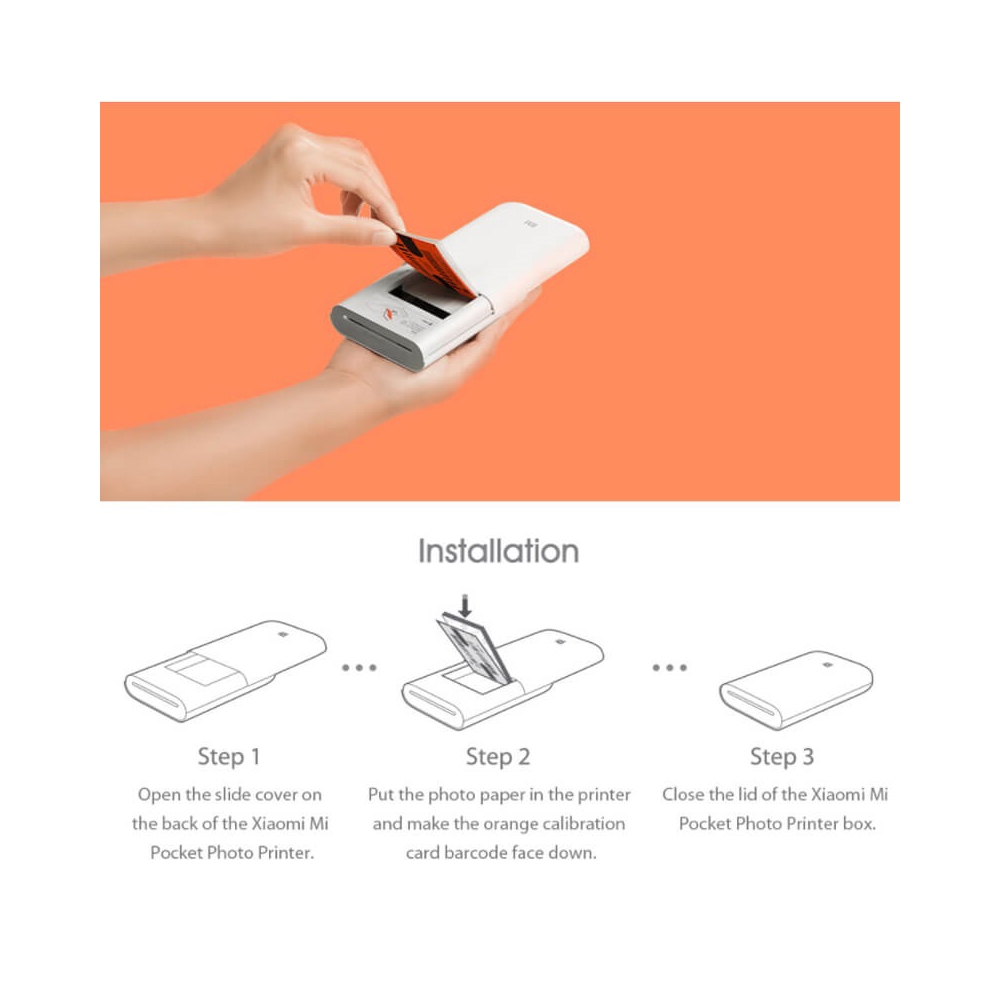 Installation

Step 1
Open the slide cover on the back of the Xiaomi Mi Pocket Photo Printer.

Step 2
Put the photo paper in the printer and make the orange calibration card barcode face down.

Step 3
Close the lid of the Xiaomi Mi Pocket Photo Printer box.